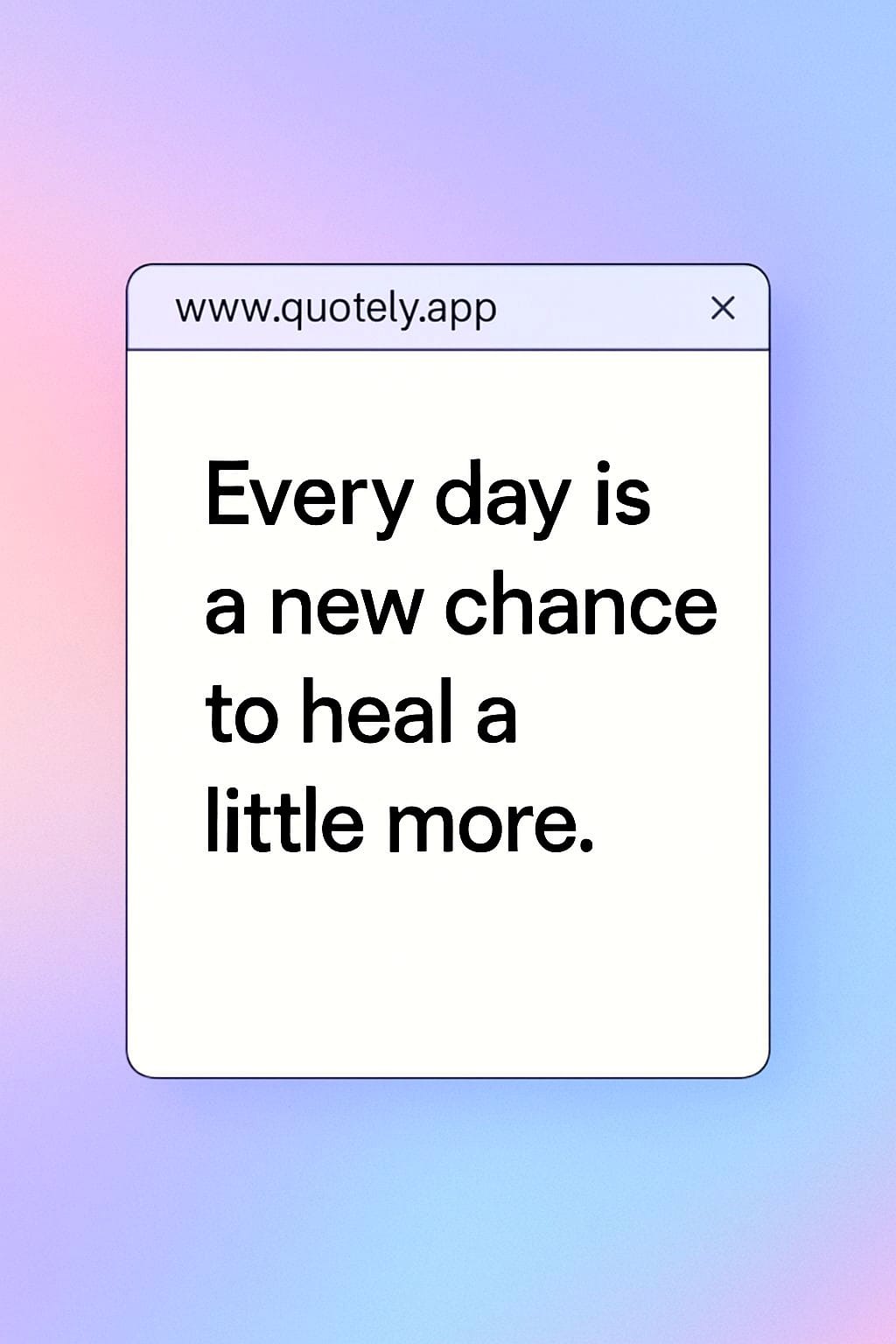 www.quotely.app ×

Every day is a new chance to heal a little more.