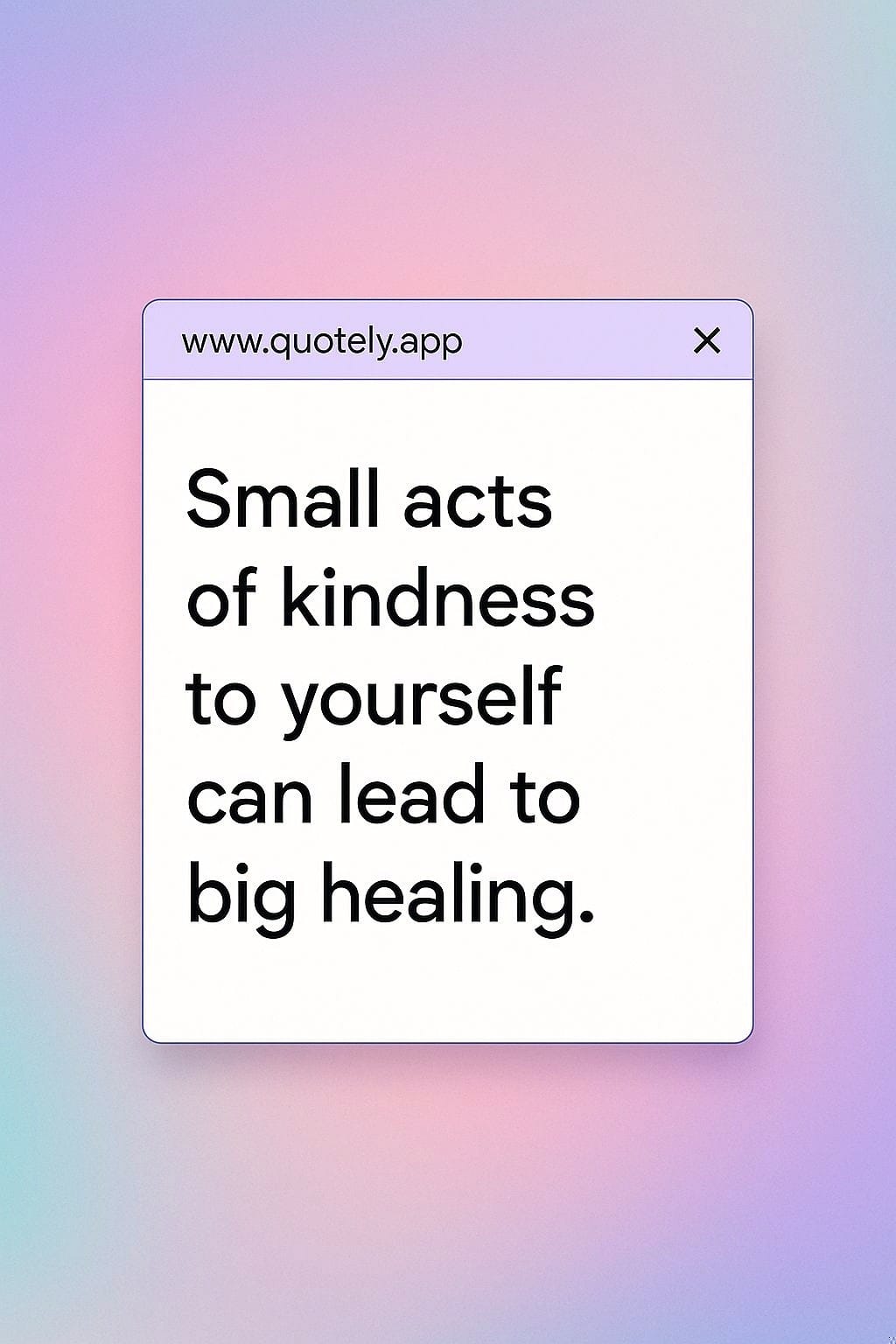 www.quotely.app ×

Small acts of kindness to yourself can lead to big healing.