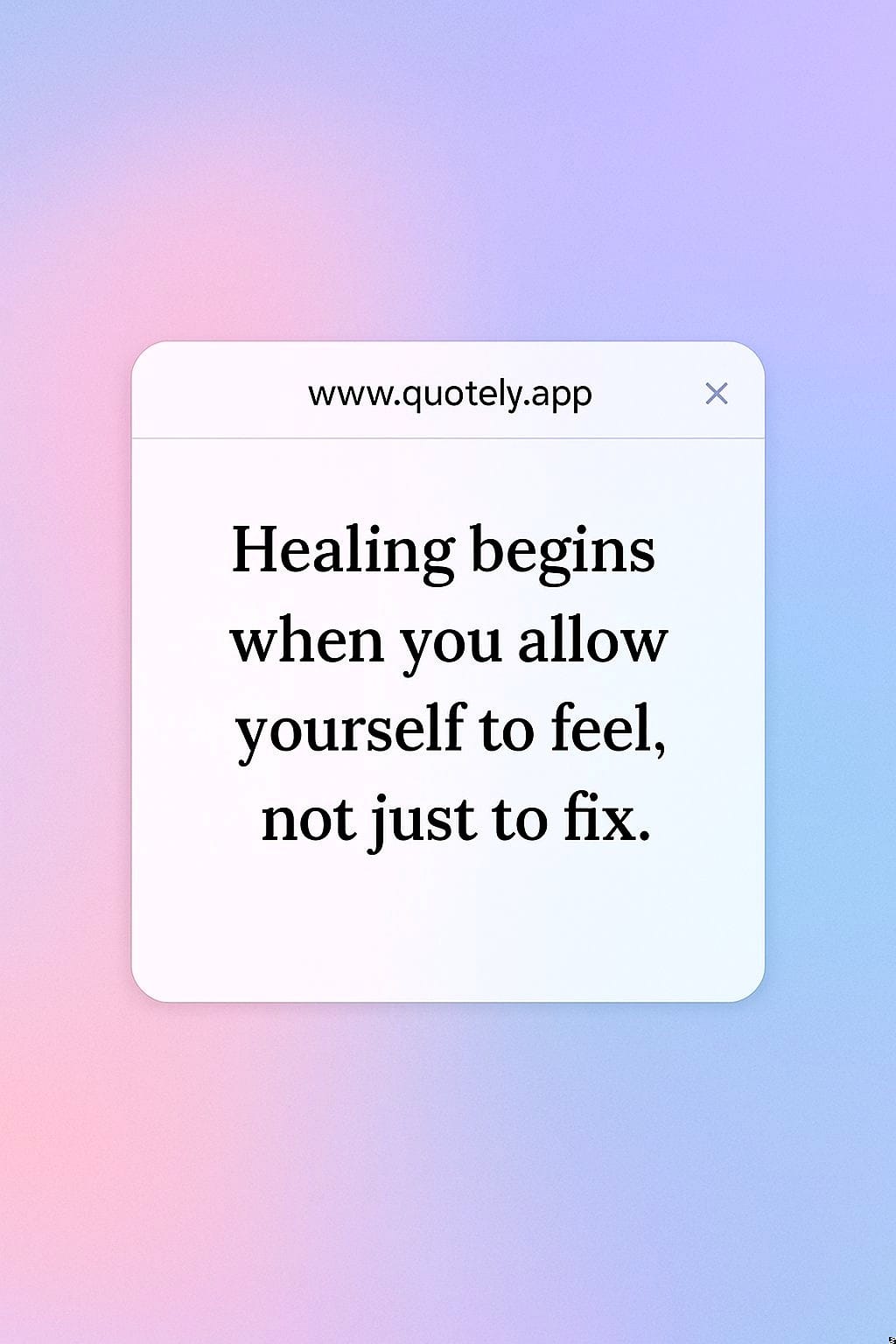 www.quotely.app

×

Healing begins when you allow yourself to feel, not just to fix.